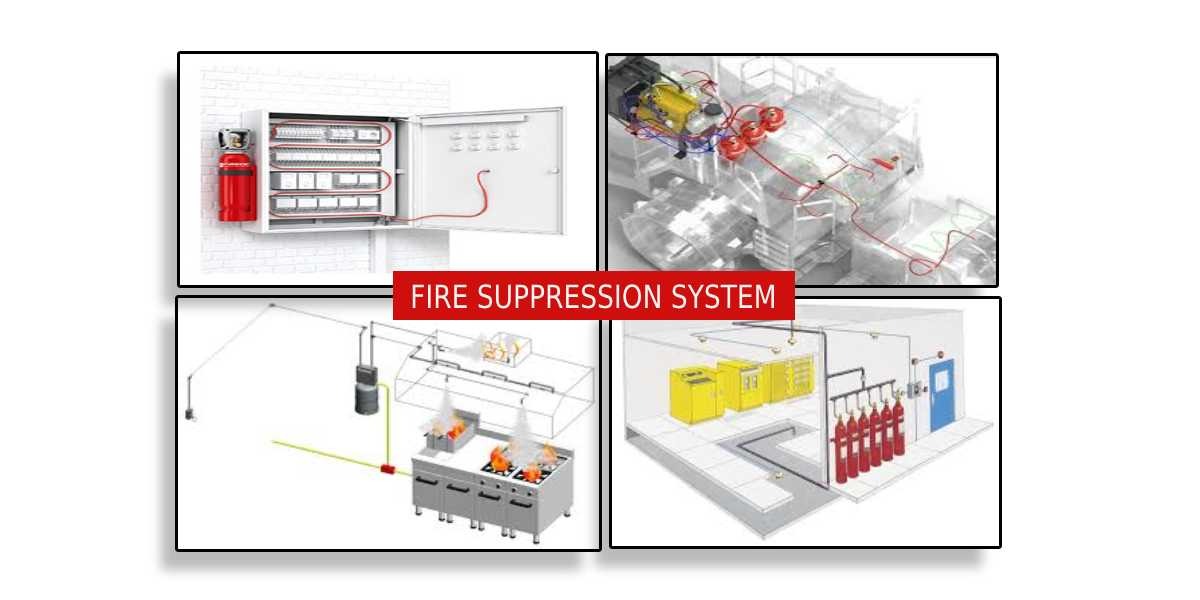 FIRE SUPPRESSION SYSTEM